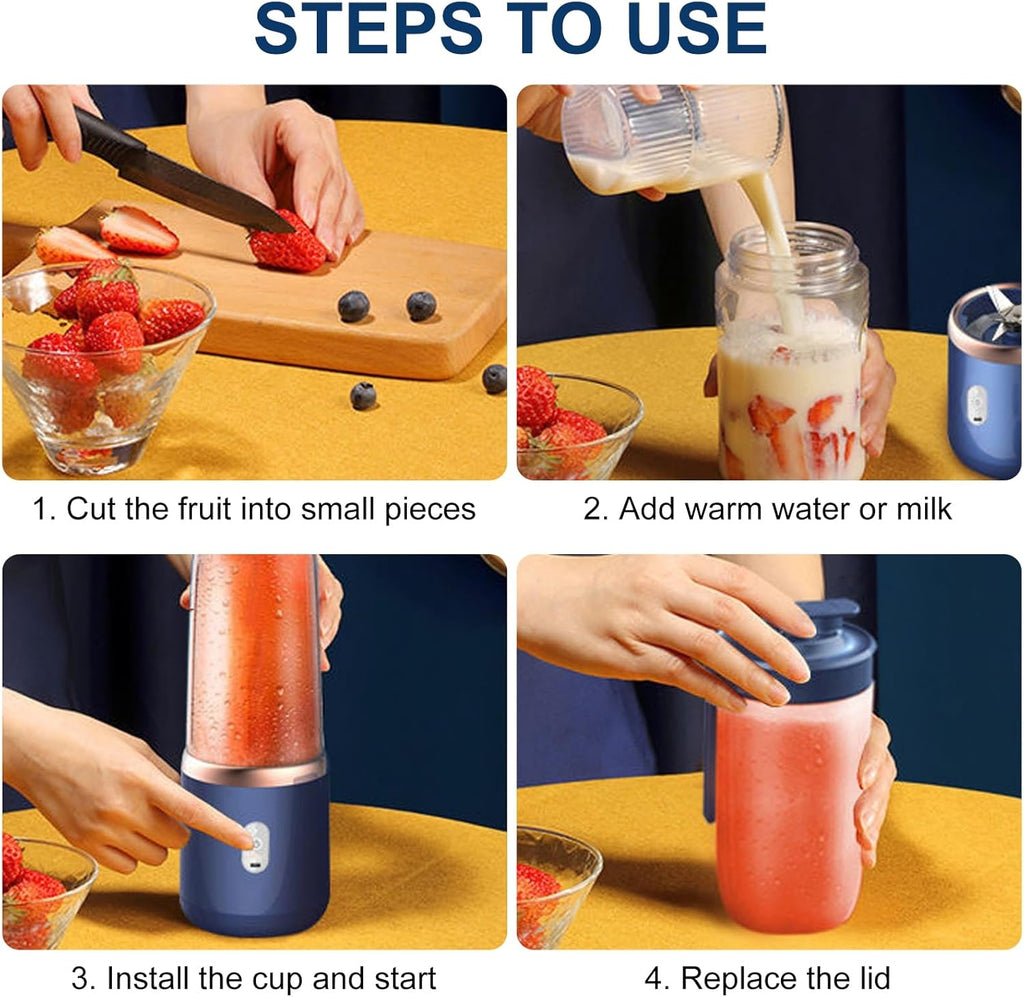 STEPS TO USE

1. Cut the fruit into small pieces

2. Add warm water or milk

3. Install the cup and start

4. Replace the lid